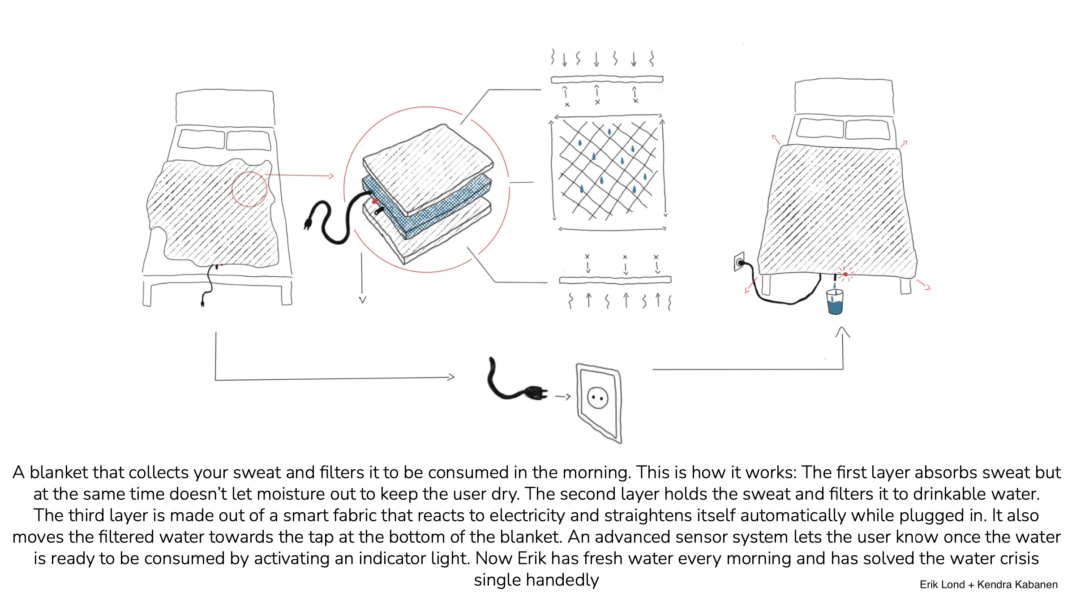 A blanket that collects your sweat and filters it to be consumed in the morning. This is how it works: The first layer absorbs sweat but at the same time doesn't let moisture out to keep the user dry. The second layer holds the sweat and filters it to drinkable water. The third layer is made out of a smart fabric that reacts to electricity and straightens itself automatically while plugged in. It also moves the filtered water towards the tap at the bottom of the blanket. An advanced sensor system lets the user know once the water is ready to be consumed by activating an indicator light. Now Erik has fresh water every morning and has solved the water crisis single handedly

Erik Lond + Kendra Kabanen